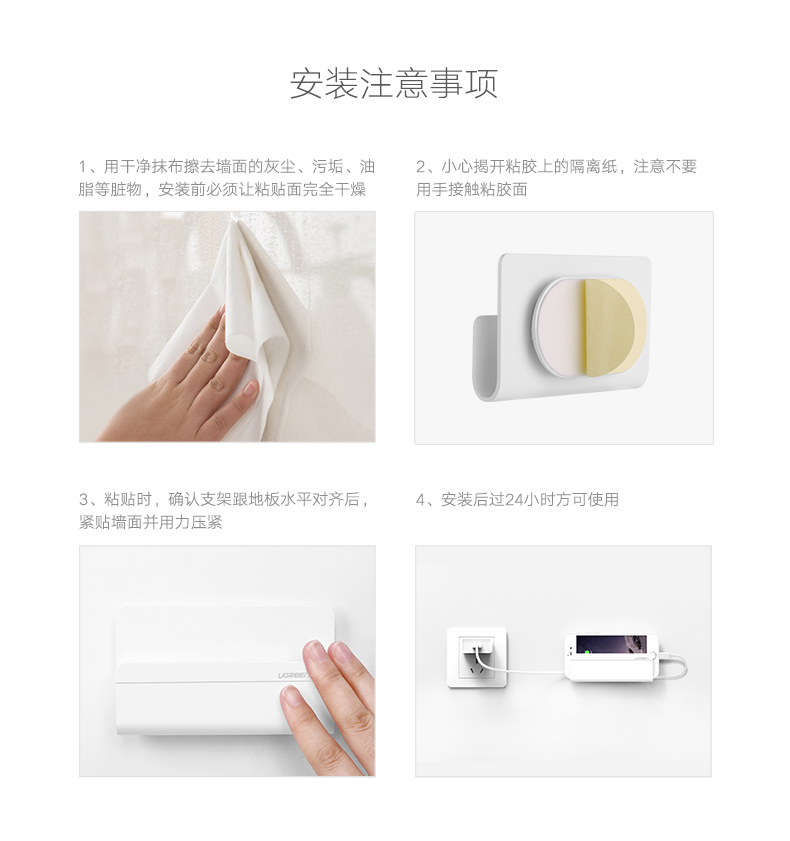 安装注意事项

1、用干净抹布擦去墙面的灰尘、污垢、油脂等脏物，安装前必须让粘贴面完全干燥

2、小心揭开粘胶上的隔离纸，注意不要用手接触粘胶面

3、粘贴时，确认支架跟地板水平对齐后，紧贴墙面并用力压紧

UGREEN

4、安装后过24小时方可使用