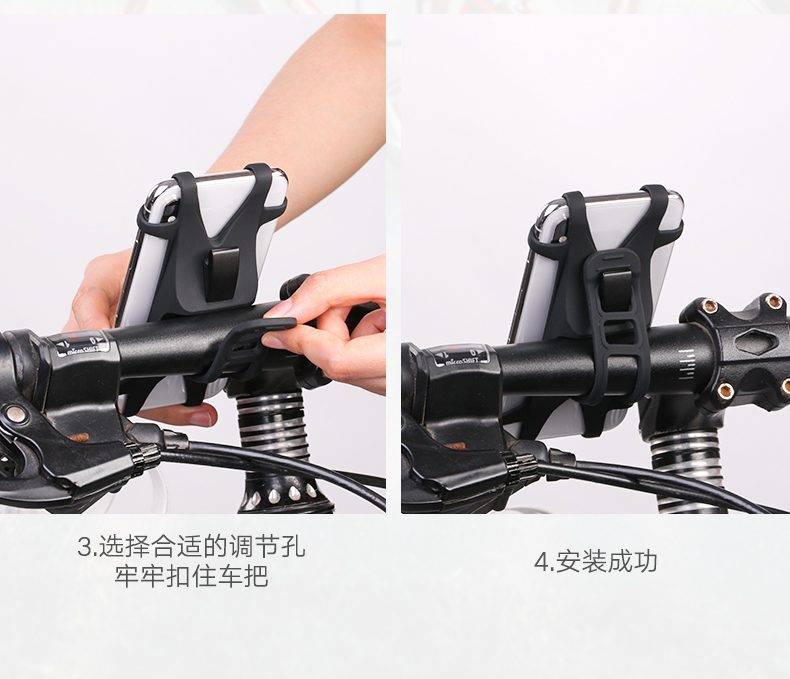 microSHIFT

microSHIFT

3.选择合适的调节孔
牢牢扣住车把

4.安装成功