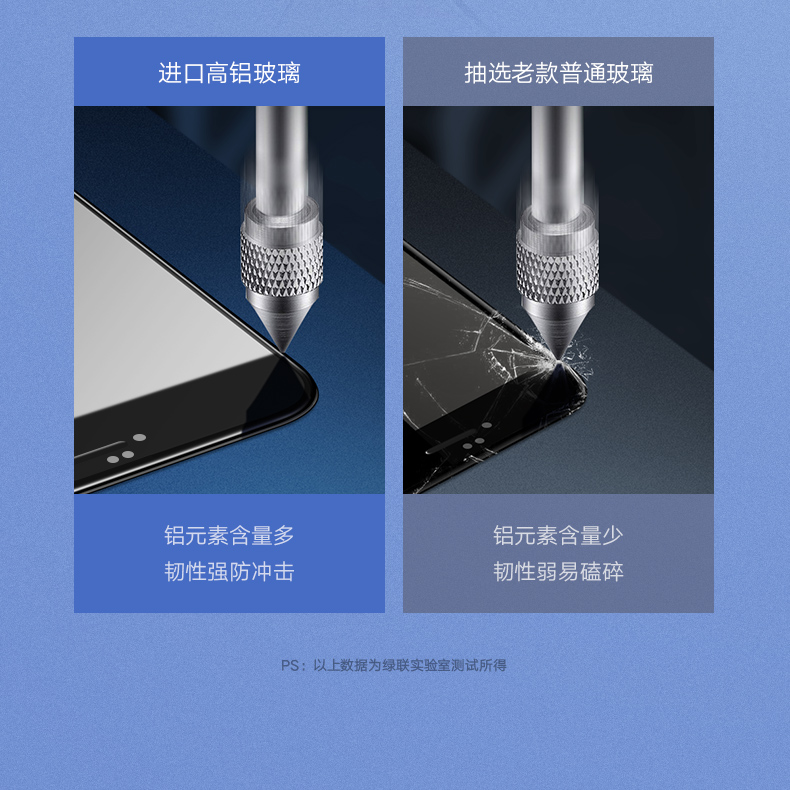 进口高铝玻璃

铝元素含量多
韧性强防冲击

抽选老款普通玻璃

铝元素含量少
韧性弱易磕碎

PS：以上数据为绿联实验室测试所得