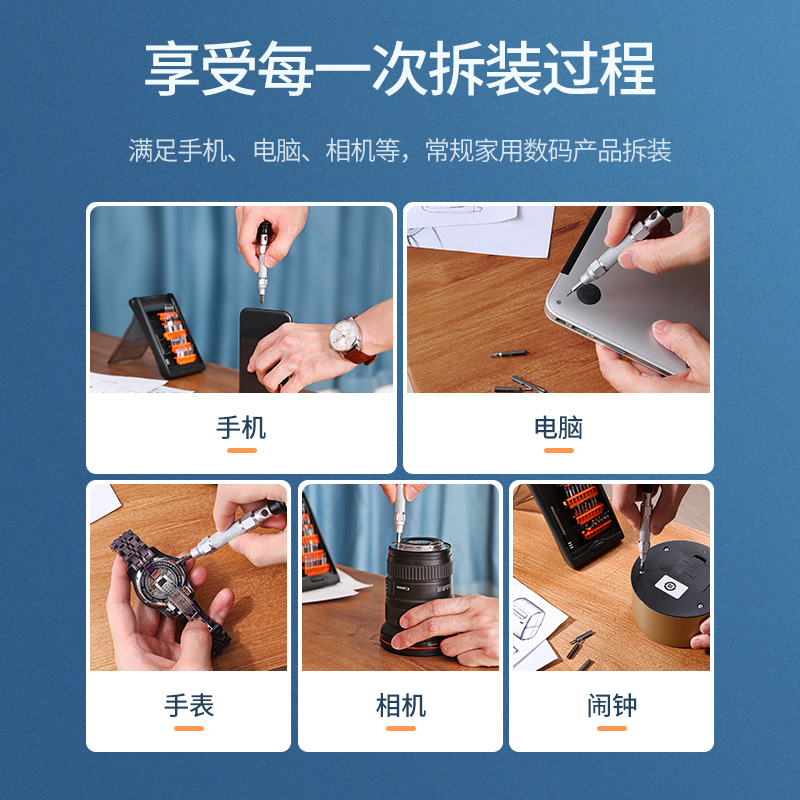 享受每一次拆装过程

满足手机、电脑、相机等，常规家用数码产品拆装

手机

电脑

手表

相机

闹钟