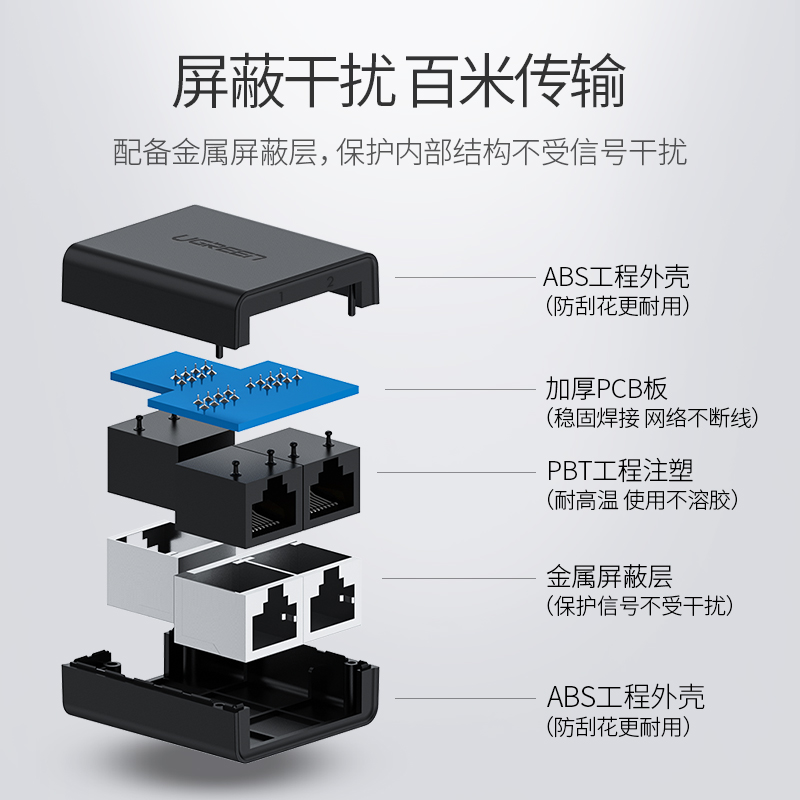 屏蔽干扰 百米传输

配备金属屏蔽层，保护内部结构不受信号干扰

UGREEN

1 2

ABS工程外壳
（防刮花更耐用）

加厚PCB板
（稳固焊接 网络不断线）

PBT工程注塑
（耐高温 使用不溶胶）

金属屏蔽层
（保护信号不受干扰）

ABS工程外壳
（防刮花更耐用）