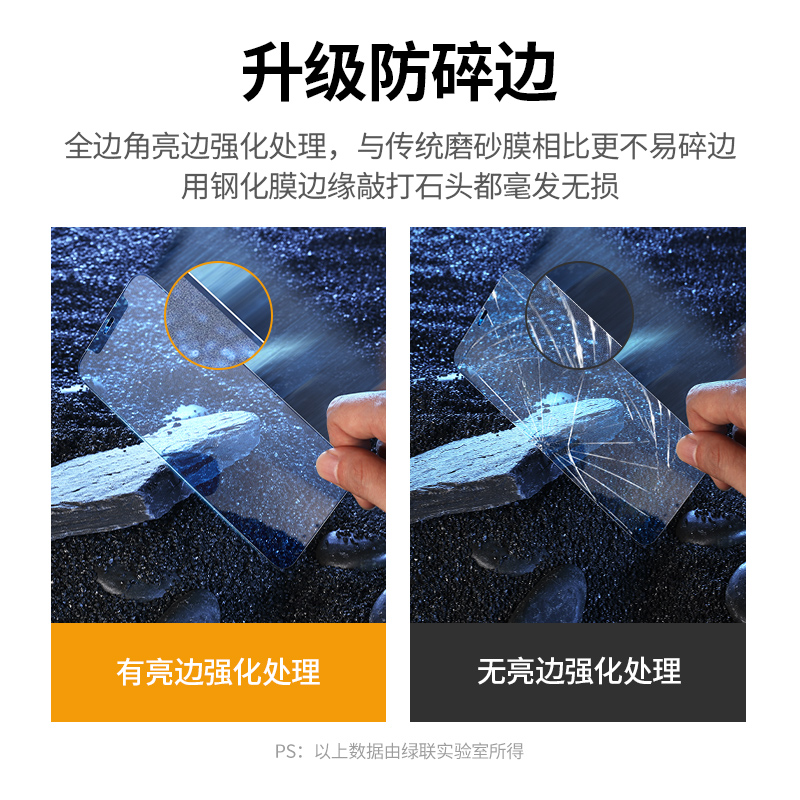 升级防碎边

全边角亮边强化处理，与传统磨砂膜相比更不易碎边
用钢化膜边缘敲打石头都毫发无损

有亮边强化处理

无亮边强化处理

PS：以上数据由绿联实验室所得