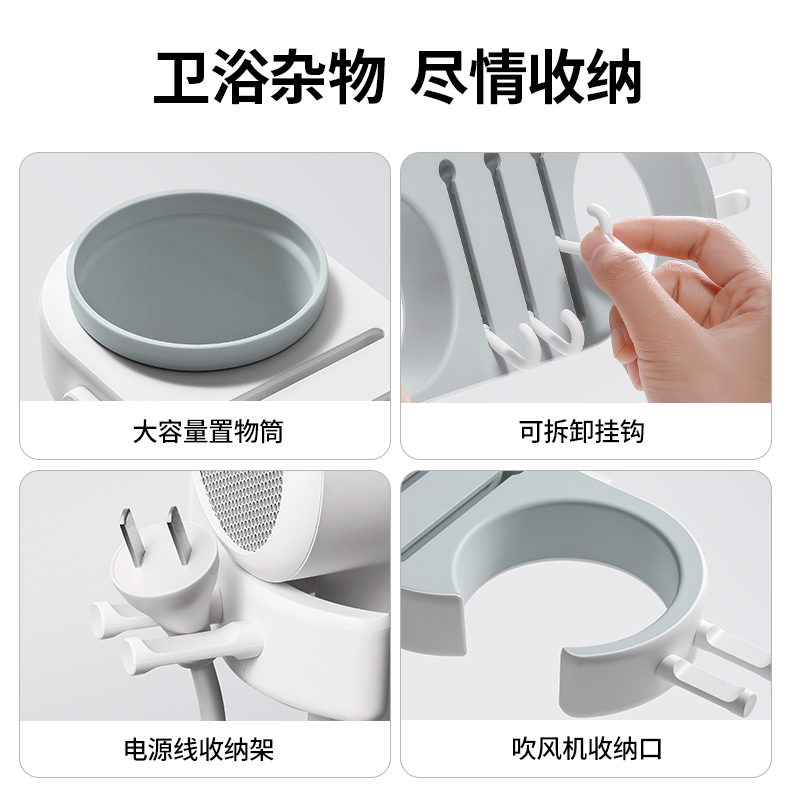 卫浴杂物 尽情收纳

大容量置物筒

可拆卸挂钩

电源线收纳架

吹风机收纳口