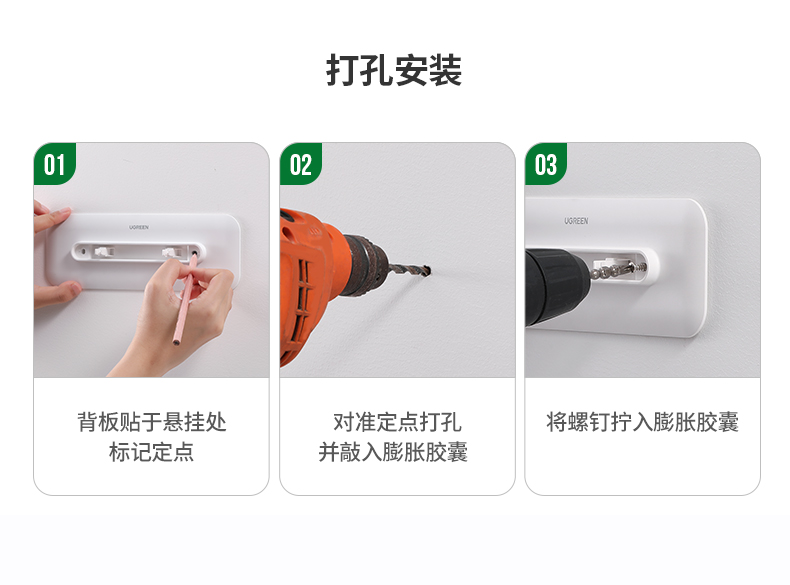 打孔安装

01

UGREEN

背板贴于悬挂处
标记定点

02

对准定点打孔
并敲入膨胀胶囊

03

UGREEN

将螺钉拧入膨胀胶囊