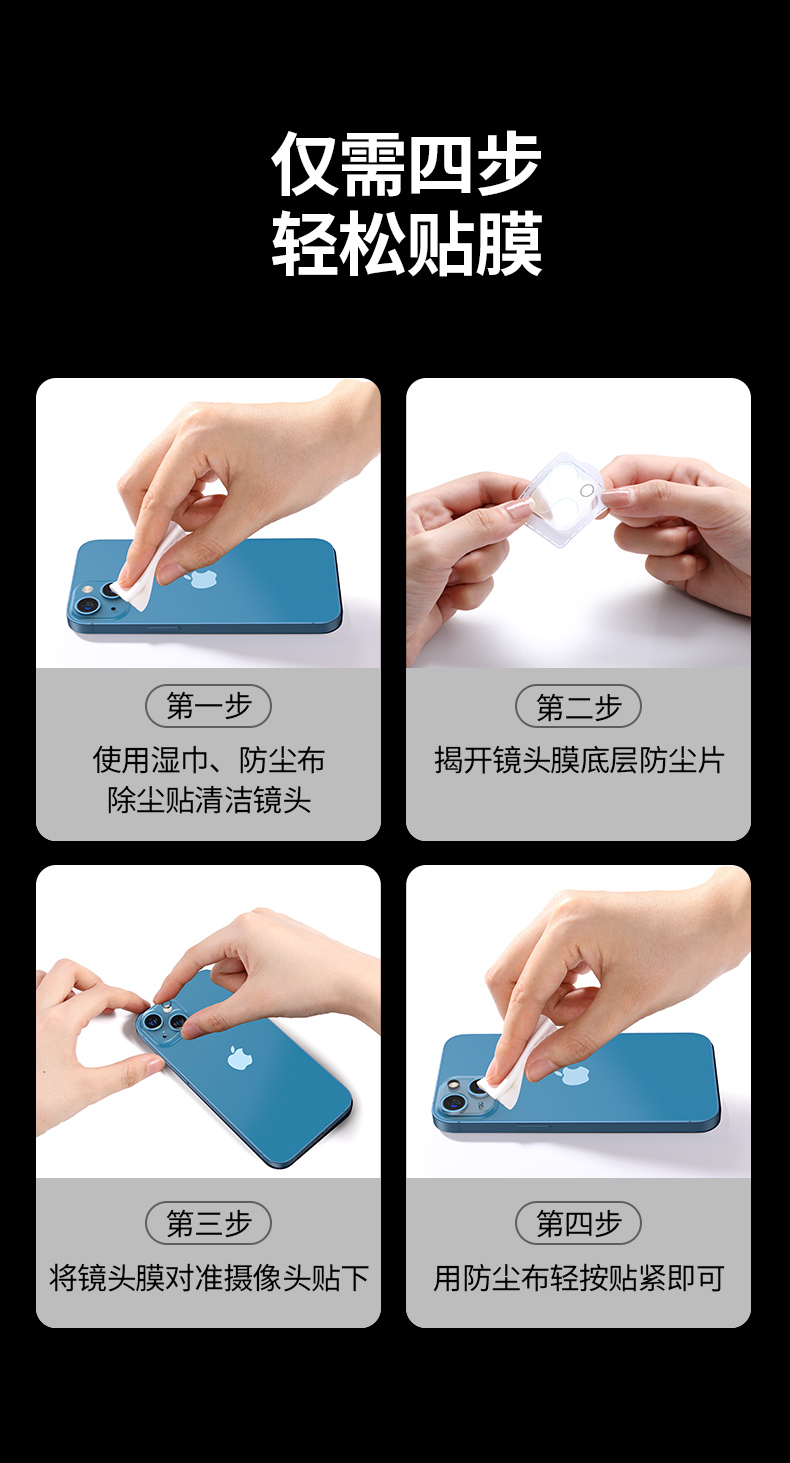 仅需四步
轻松贴膜

第一步
使用湿巾、防尘布
除尘贴清洁镜头

第二步
揭开镜头膜底层防尘片

第三步
将镜头膜对准摄像头贴下

第四步
用防尘布轻按贴紧即可