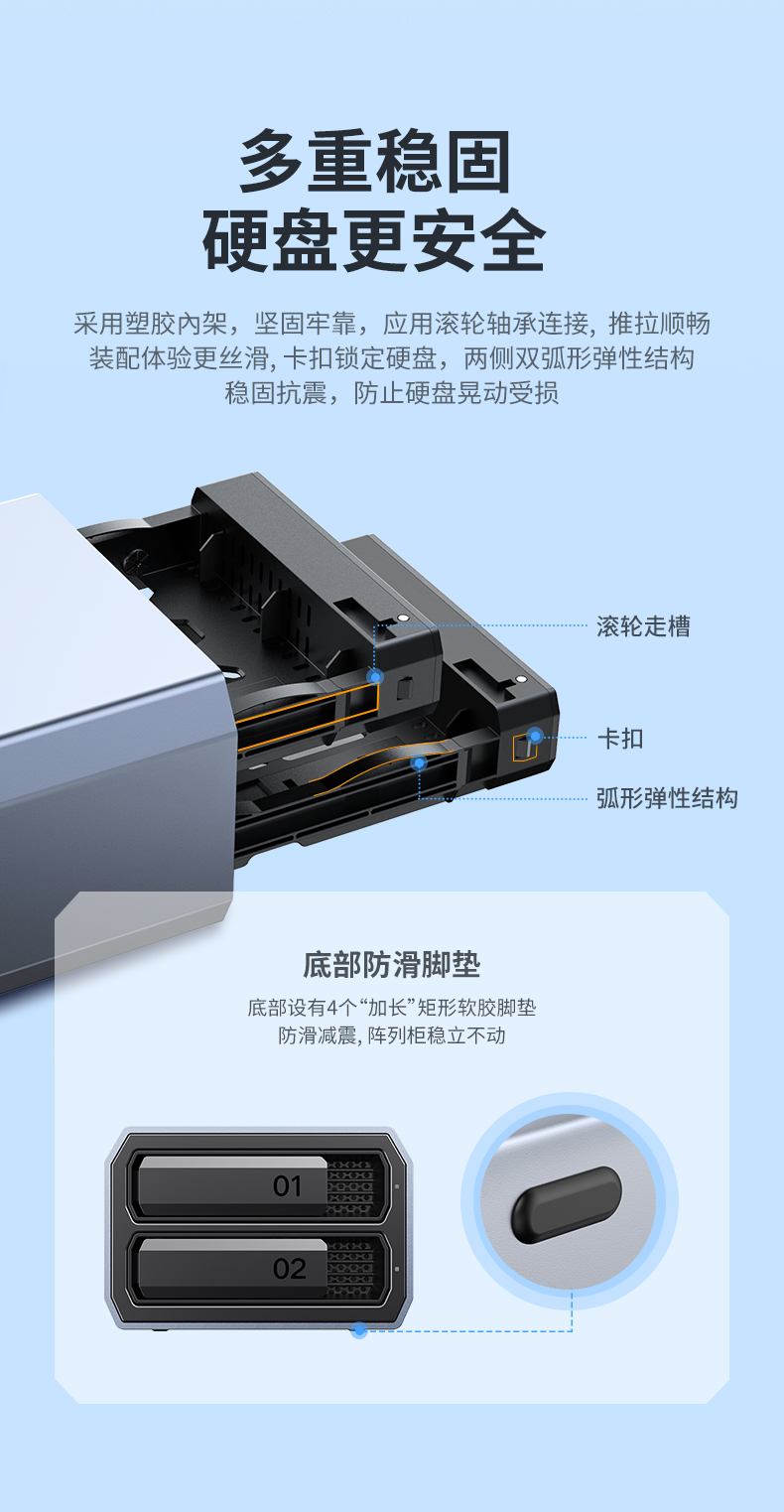 多重稳固
硬盘更安全

采用塑胶內架，坚固牢靠，应用滚轮轴承连接, 推拉顺畅
装配体验更丝滑, 卡扣锁定硬盘，两侧双弧形弹性结构
稳固抗震，防止硬盘晃动受损

滚轮走槽

卡扣

弧形弹性结构

底部防滑脚垫

底部设有4个“加长”矩形软胶脚垫
防滑减震, 阵列柜稳立不动

01

02