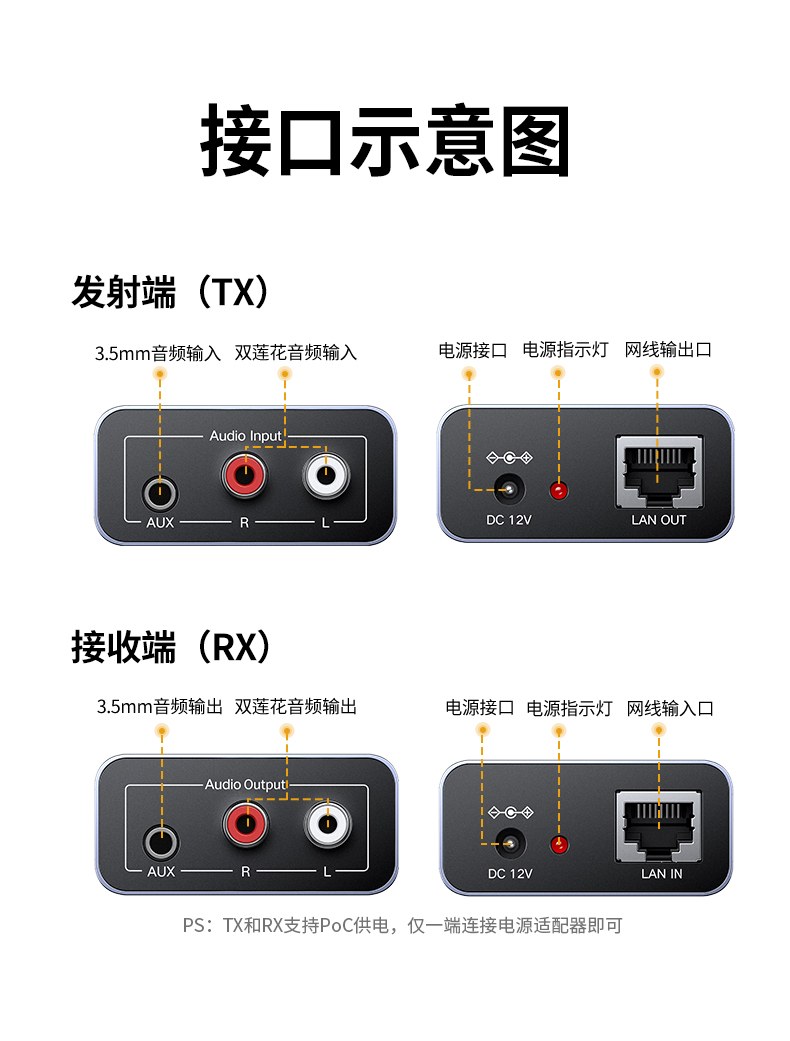 接口示意图

发射端（TX）

3.5mm音频输入 双莲花音频输入

Audio Input

AUX R L

电源接口 电源指示灯 网线输出口

DC 12V

LAN OUT

接收端（RX）

3.5mm音频输出 双莲花音频输出

Audio Output

AUX R L

电源接口 电源指示灯 网线输入口

DC 12V

LAN IN

PS：TX和RX支持PoC供电，仅一端连接电源适配器即可