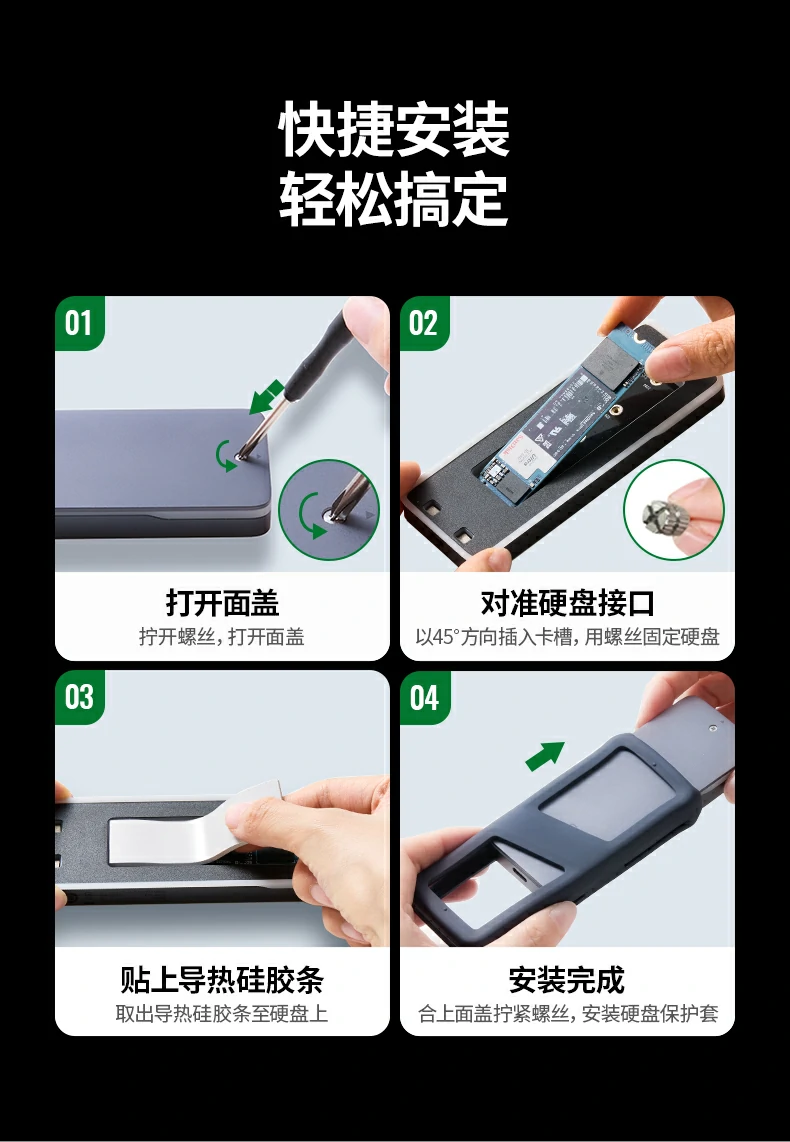 快捷安装
轻松搞定

01
打开面盖
拧开螺丝，打开面盖

02
对准硬盘接口
以45°方向插入卡槽，用螺丝固定硬盘

03
贴上导热硅胶条
取出导热硅胶条至硬盘上

04
安装完成
合上面盖拧紧螺丝，安装硬盘保护套