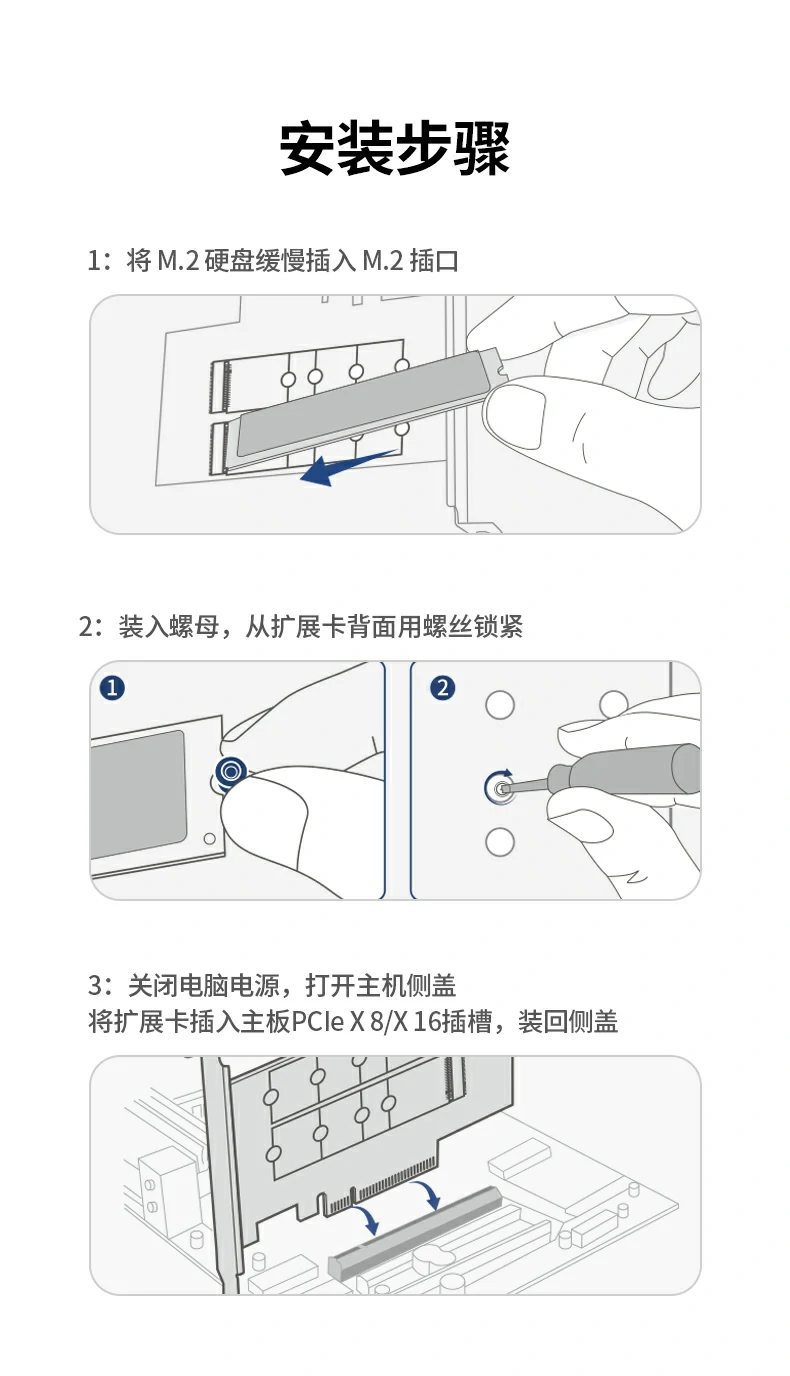 安装步骤

1：将 M.2 硬盘缓慢插入 M.2 插口

2：装入螺母，从扩展卡背面用螺丝锁紧

1

2

3：关闭电脑电源，打开主机侧盖
将扩展卡插入主板PCIe X 8/X 16插槽，装回侧盖