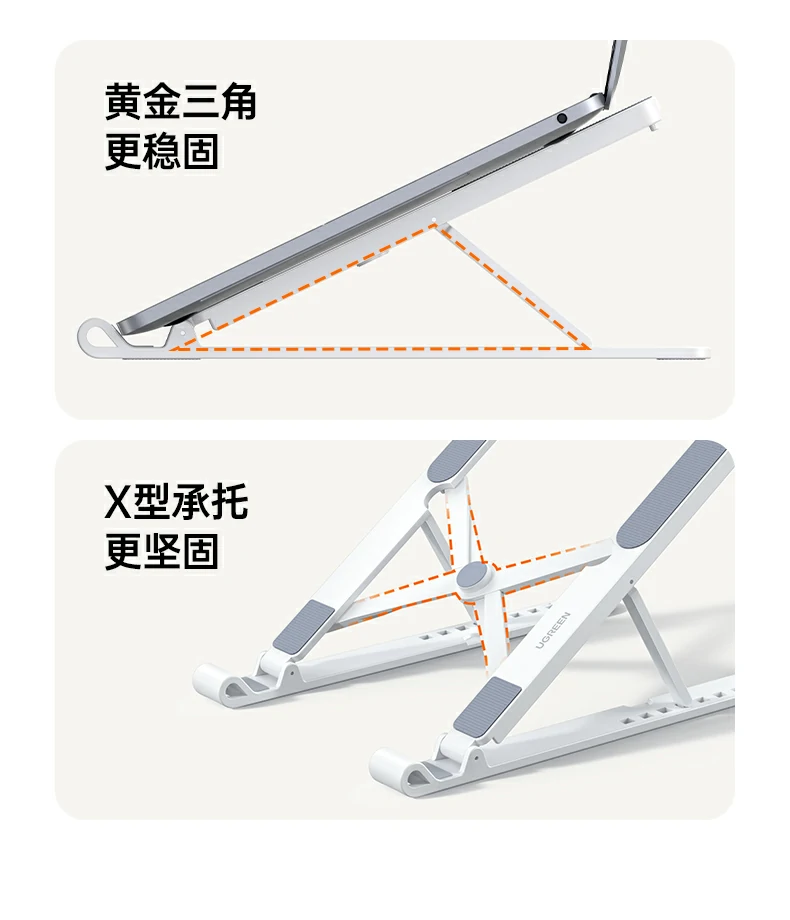 黄金三角
更稳固

X型承托
更坚固

UGREEN