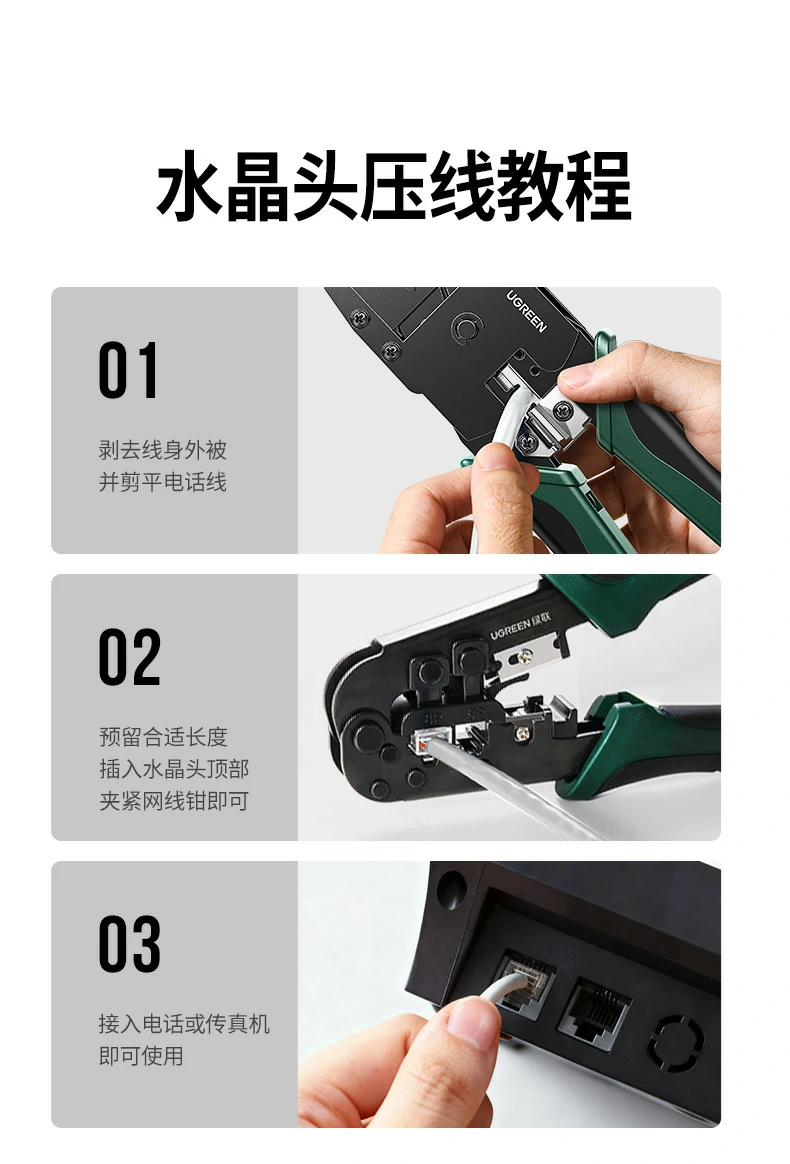 水晶头压线教程

01

剥去线身外被
并剪平电话线

UGREEN

02

预留合适长度
插入水晶头顶部
夹紧网线钳即可

UGREEN 绿联

03

接入电话或传真机
即可使用