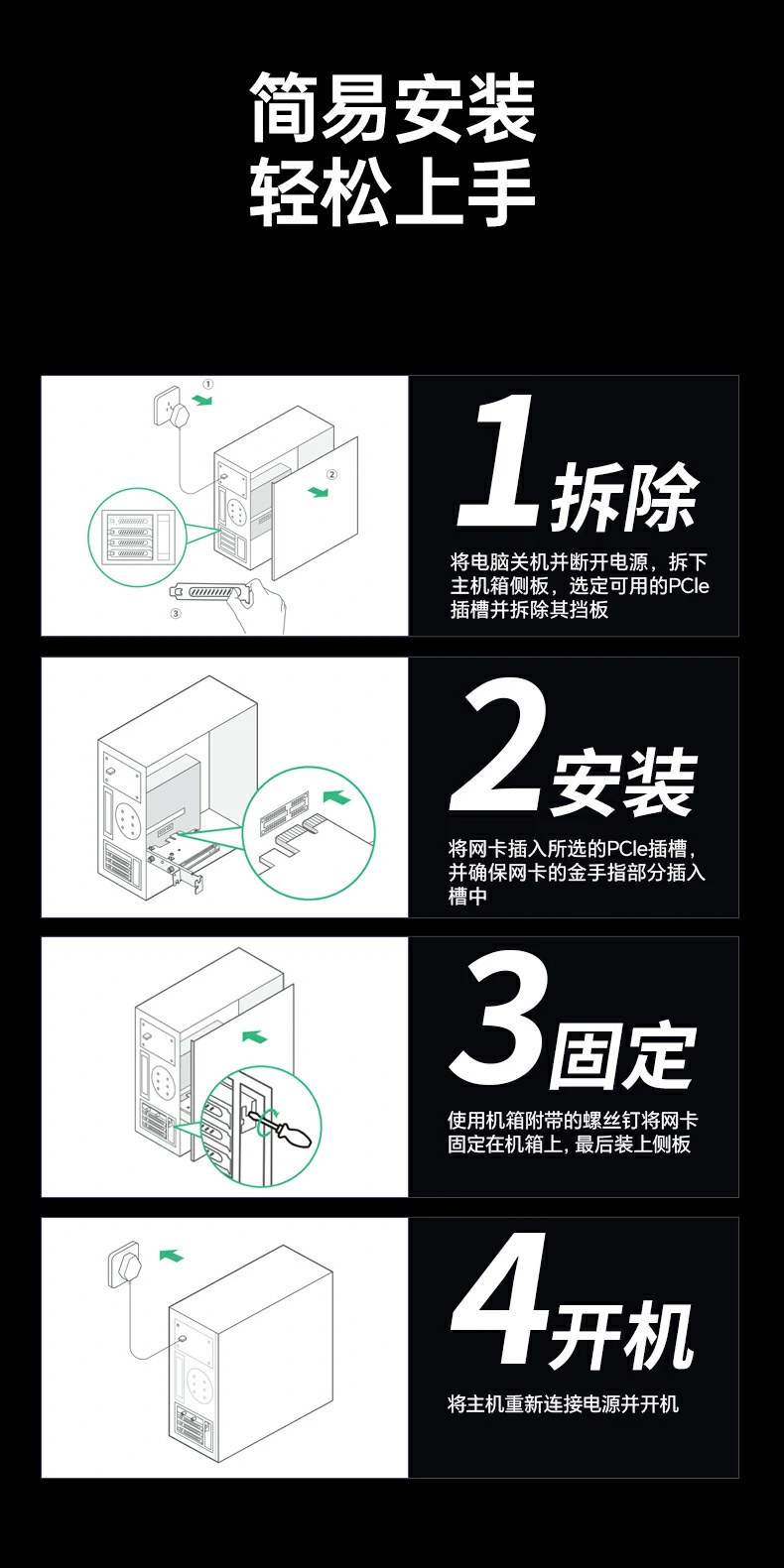 简易安装
轻松上手

①
②
③

1 拆除
将电脑关机并断开电源，拆下主机箱侧板，选定可用的PCIe插槽并拆除其挡板

2 安装
将网卡插入所选的PCIe插槽，并确保网卡的金手指部分插入槽中

3 固定
使用机箱附带的螺丝钉将网卡固定在机箱上，最后装上侧板

4 开机
将主机重新连接电源并开机